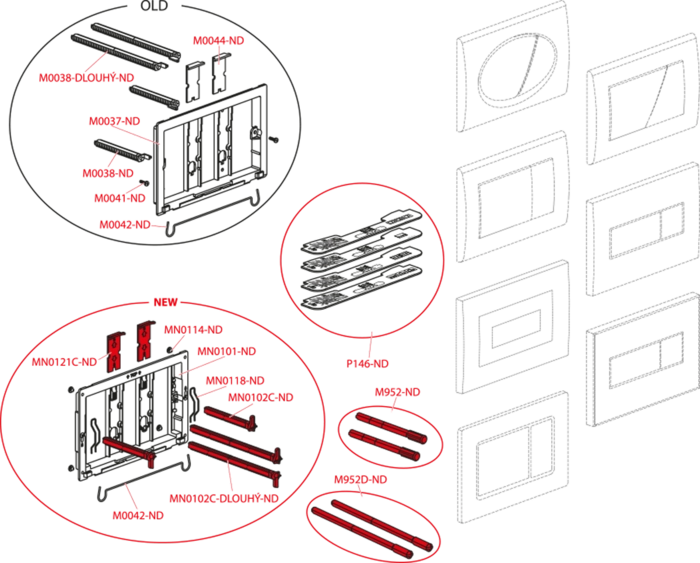 OLD

M0044-ND
M0038-DLOUHÝ-ND
M0037-ND
M0038-ND
M0041-ND
M0042-ND

NEW

MN0114-ND
MN0121C-ND
MN0101-ND
MN0118-ND
MN0102C-ND
MN0102C-DLOUHÝ-ND
M0042-ND

P146-ND

M952-ND

M952D-ND