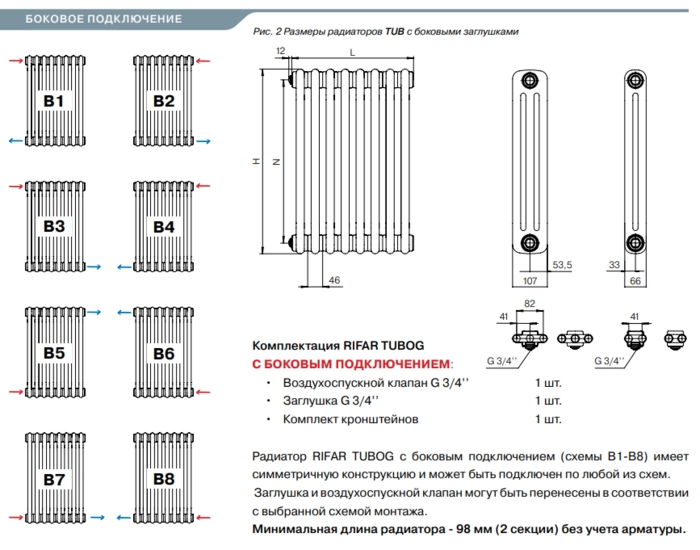 БОКОВОЕ ПОДКЛЮЧЕНИЕ

B1
B2
B3
B4
B5
B6
B7
B8

Рис. 2 Размеры радиаторов TUB с боковыми заглушками

12
L
H
N
46
53,5
107
33
66
82
41
G 3/4''
41
G 3/4''

Комплектация RIFAR TUBOG
С БОКОВЫМ ПОДКЛЮЧЕНИЕМ:

• Воздухоспускной клапан G 3/4'' 1 шт.
• Заглушка G 3/4'' 1 шт.
• Комплект кронштейнов 1 шт.

Радиатор RIFAR TUBOG с боковым подключением (схемы B1-B8) имеет симметричную конструкцию и может быть подключен по любой из схем.

Заглушка и воздухоспускной клапан могут быть перенесены в соответствии с выбранной схемой монтажа.

Минимальная длина радиатора - 98 мм (2 секции) без учета арматуры.