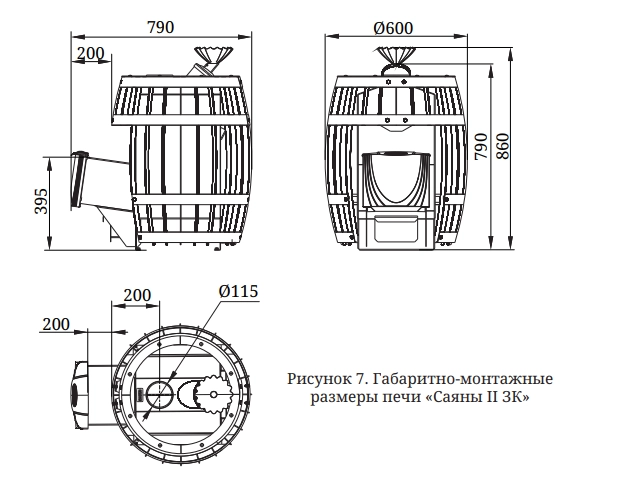 790

200

395

Ø600

790

860

200

Ø115

200

Рисунок 7. Габаритно-монтажные размеры печи «Саяны II ЗК»