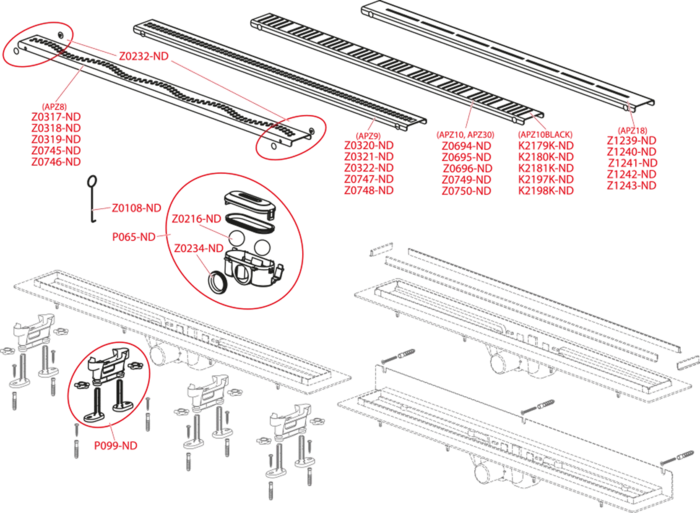 Z0232-ND

(APZ8)
Z0317-ND
Z0318-ND
Z0319-ND
Z0745-ND
Z0746-ND

(APZ9)
Z0320-ND
Z0321-ND
Z0322-ND
Z0747-ND
Z0748-ND

(APZ10, APZ30)
Z0694-ND
Z0695-ND
Z0696-ND
Z0749-ND
Z0750-ND

(APZ10BLACK)
K2179K-ND
K2180K-ND
K2181K-ND
K2197K-ND
K2198K-ND

(APZ18)
Z1239-ND
Z1240-ND
Z1241-ND
Z1242-ND
Z1243-ND

Z0108-ND
Z0216-ND
P065-ND
Z0234-ND

P099-ND