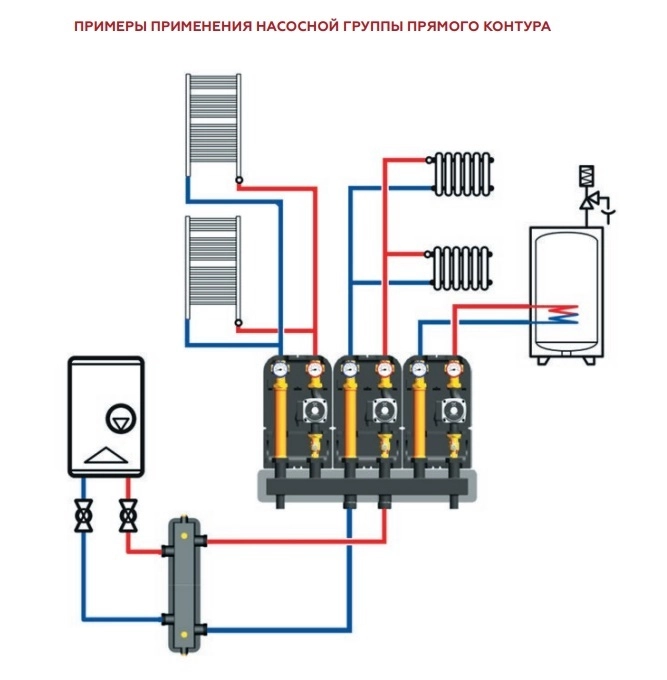 ПРИМЕРЫ ПРИМЕНЕНИЯ НАСОСНОЙ ГРУППЫ ПРЯМОГО КОНТУРА