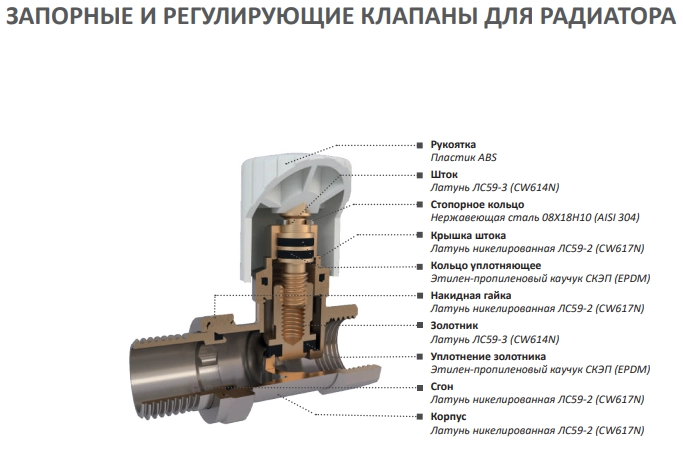 ЗАПОРНЫЕ И РЕГУЛИРУЮЩИЕ КЛАПАНЫ ДЛЯ РАДИАТОРА

Рукоятка
Пластик ABS

Шток
Латунь ЛС59-3 (CW614N)

Стопорное кольцо
Нержавеющая сталь 08Х18Н10 (AISI 304)

Крышка штока
Латунь никелированная ЛС59-2 (CW617N)

Кольцо уплотняющее
Этилен-пропиленовый каучук СКЭП (EPDM)

Накидная гайка
Латунь никелированная ЛС59-2 (CW617N)

Золотник
Латунь ЛС59-3 (CW614N)

Уплотнение золотника
Этилен-пропиленовый каучук СКЭП (EPDM)

Сгон
Латунь никелированная ЛС59-2 (CW617N)

Корпус
Латунь никелированная ЛС59-2 (CW617N)