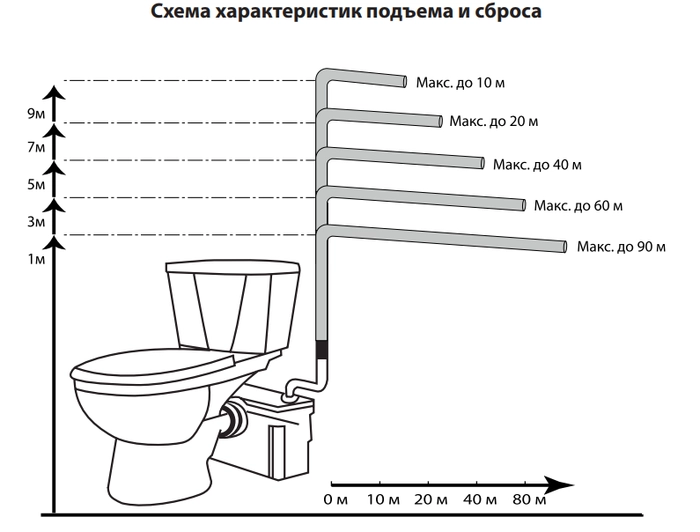 Схема характеристик подъема и сброса

9м
7м
5м
3м
1м

Макс. до 10 м
Макс. до 20 м
Макс. до 40 м
Макс. до 60 м
Макс. до 90 м

0 м 10 м 20 м 40 м 80 м