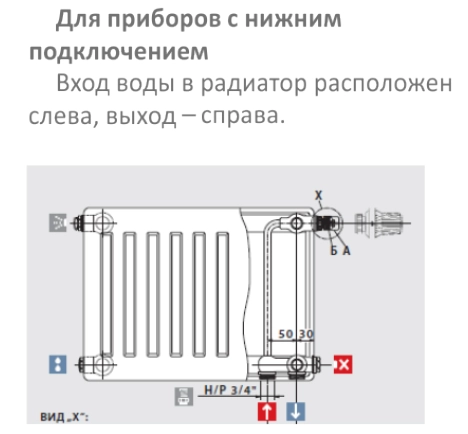 Для приборов с нижним подключением

Вход воды в радиатор расположен слева, выход – справа.

X
Б А
50 30
Н/Р 3/4"
ВИД „X":