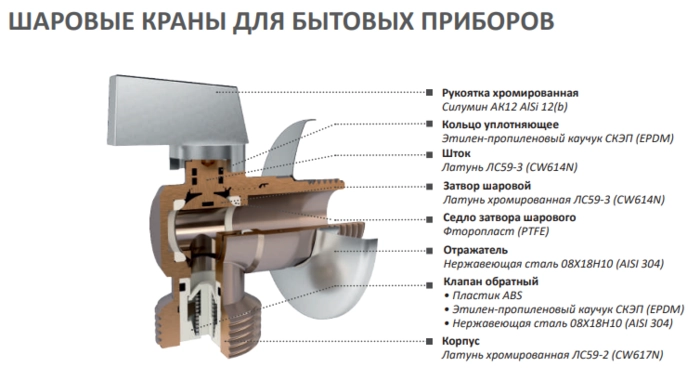 ШАРОВЫЕ КРАНЫ ДЛЯ БЫТОВЫХ ПРИБОРОВ

Рукоятка хромированная
Силумин АК12 AlSi 12(b)

Кольцо уплотняющее
Этилен-пропиленовый каучук СКЭП (EPDM)

Шток
Латунь ЛС59-3 (CW614N)

Затвор шаровой
Латунь хромированная ЛС59-3 (CW614N)

Седло затвора шарового
Фторопласт (PTFE)

Отражатель
Нержавеющая сталь 08Х18Н10 (AISI 304)

Клапан обратный
• Пластик ABS
• Этилен-пропиленовый каучук СКЭП (EPDM)
• Нержавеющая сталь 08Х18Н10 (AISI 304)

Корпус
Латунь хромированная ЛС59-2 (CW617N)