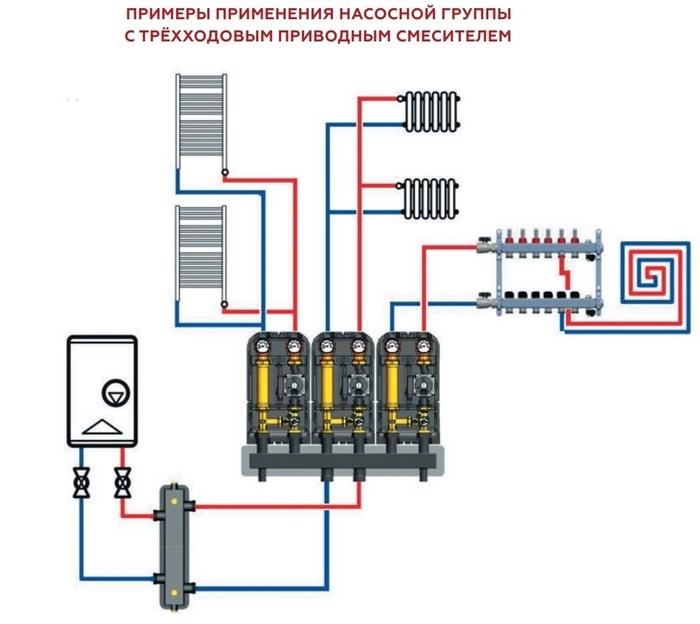 ПРИМЕРЫ ПРИМЕНЕНИЯ НАСОСНОЙ ГРУППЫ
С ТРЁХХОДОВЫМ ПРИВОДНЫМ СМЕСИТЕЛЕМ