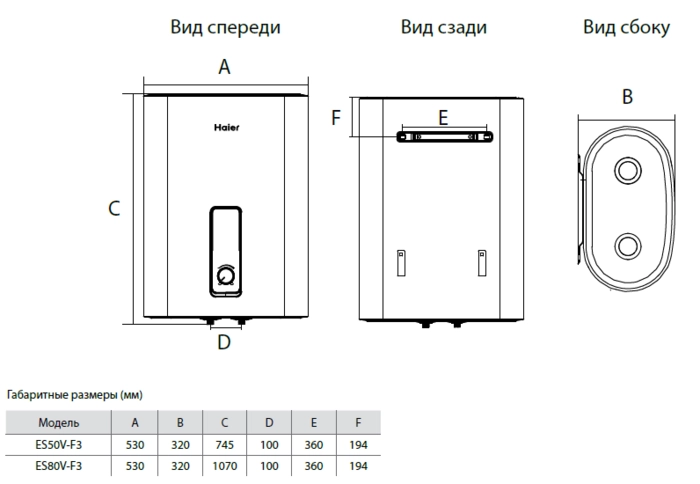 Вид спереди

A

Haier

C

D

Вид сзади

F

E

Вид сбоку

B

Габаритные размеры (мм)

| Модель | A | B | C | D | E | F |
|---|---|---|---|---|---|---|
| ES50V-F3 | 530 | 320 | 745 | 100 | 360 | 194 |
| ES80V-F3 | 530 | 320 | 1070 | 100 | 360 | 194 |