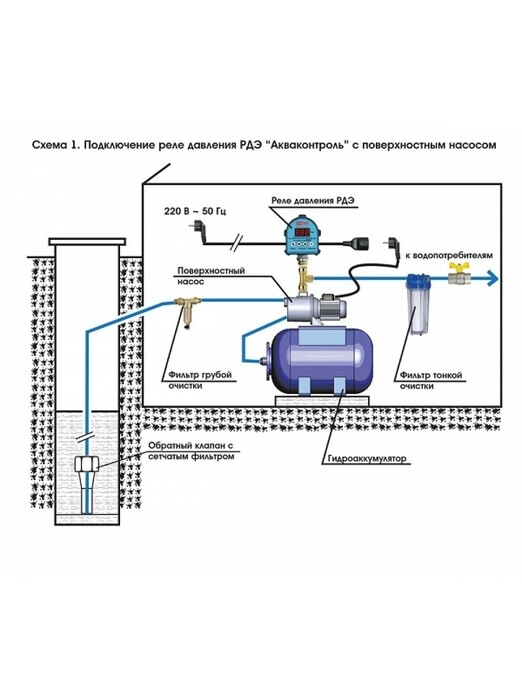 Схема 1. Подключение реле давления РДЭ "Акваконтроль" с поверхностным насосом

220 В ~ 50 Гц

Реле давления РДЭ

к водопотребителям

Поверхностный насос

Фильтр грубой очистки

Фильтр тонкой очистки

Обратный клапан с сетчатым фильтром

Гидроаккумулятор