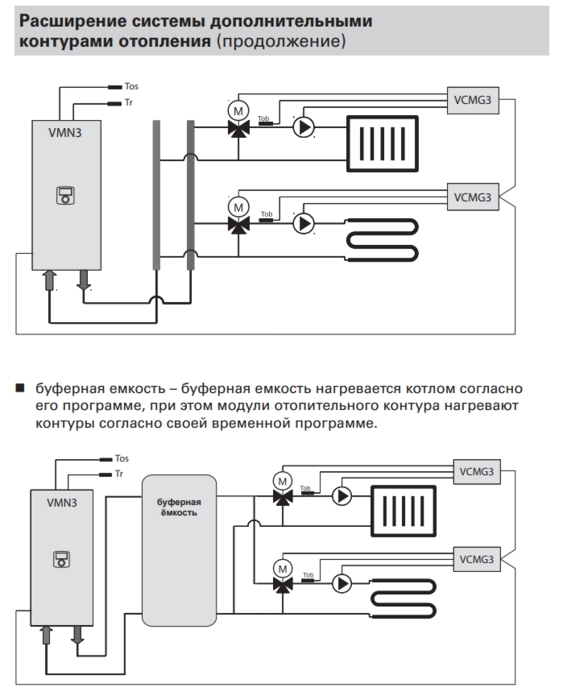 Расширение системы дополнительными контурами отопления (продолжение)

Tos
Tr
VMN3
M
Tob
VCMG3
M
Tob
VCMG3

■ буферная емкость – буферная емкость нагревается котлом согласно его программе, при этом модули отопительного контура нагревают контуры согласно своей временной программе.

Tos
Tr
VMN3
буферная ёмкость
M
Tob
VCMG3
M
Tob
VCMG3