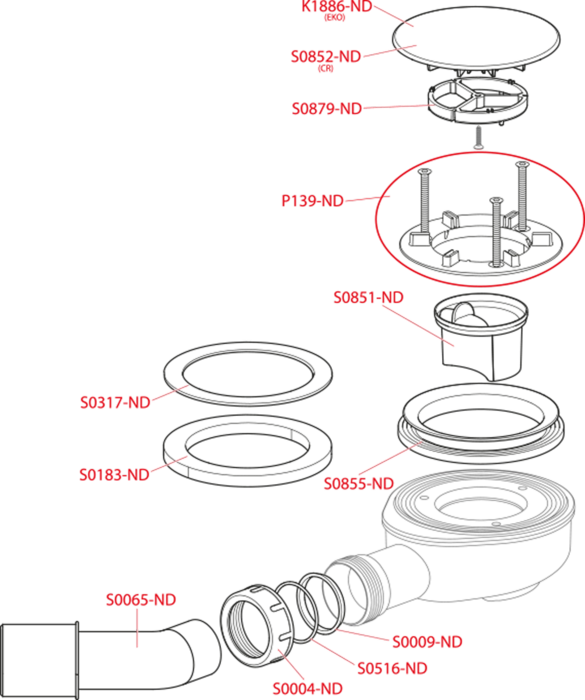 K1886-ND
(EKO)
S0852-ND
(CR)
S0879-ND
P139-ND
S0851-ND
S0317-ND
S0183-ND
S0855-ND
S0065-ND
S0009-ND
S0516-ND
S0004-ND