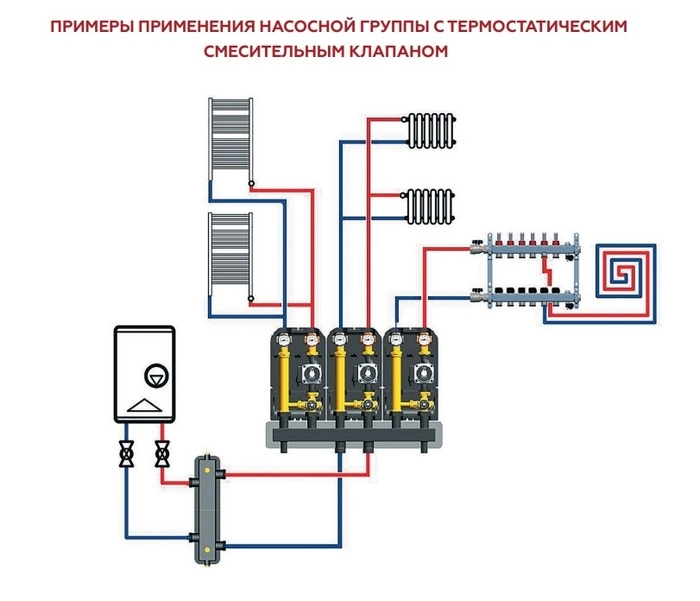 ПРИМЕРЫ ПРИМЕНЕНИЯ НАСОСНОЙ ГРУППЫ С ТЕРМОСТАТИЧЕСКИМ СМЕСИТЕЛЬНЫМ КЛАПАНОМ