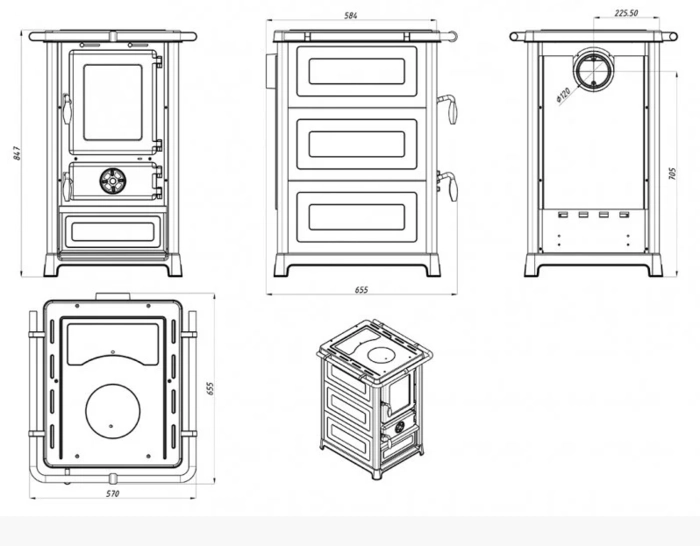 847

584

655

225.50

Ø120

705

655

570