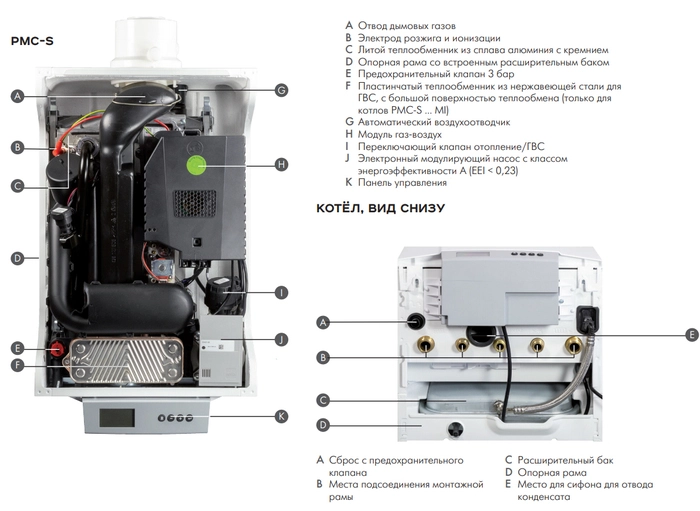 PMC-S

A
B
C
D
E
F
G
H
I
J
K

A Отвод дымовых газов
B Электрод розжига и ионизации
C Литой теплообменник из сплава алюминия с кремнием
D Опорная рама со встроенным расширительным баком
E Предохранительный клапан 3 бар
F Пластинчатый теплообменник из нержавеющей стали для ГВС, с большой поверхностью теплообмена (только для котлов PMC-S ... MI)
G Автоматический воздухоотводчик
H Модуль газ-воздух
I Переключающий клапан отопление/ГВС
J Электронный модулирующий насос с классом энергоэффективности A (EEI < 0,23)
K Панель управления

КОТЁЛ, ВИД СНИЗУ

A
B
C
D
E

A Сброс с предохранительного клапана
B Места подсоединения монтажной рамы
C Расширительный бак
D Опорная рама
E Место для сифона для отвода конденсата