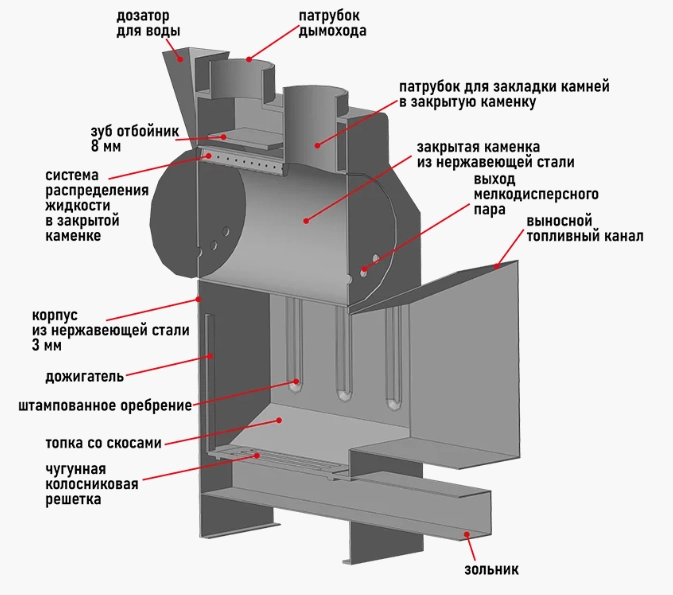 дозатор для воды

патрубок дымохода

патрубок для закладки камней в закрытую каменку

зуб отбойник 8 мм

закрытая каменка из нержавеющей стали

система распределения жидкости в закрытой каменке

выход мелкодисперсного пара

выносной топливный канал

корпус из нержавеющей стали 3 мм

дожигатель

штампованное оребрение

топка со скосами

чугунная колосниковая решетка

зольник